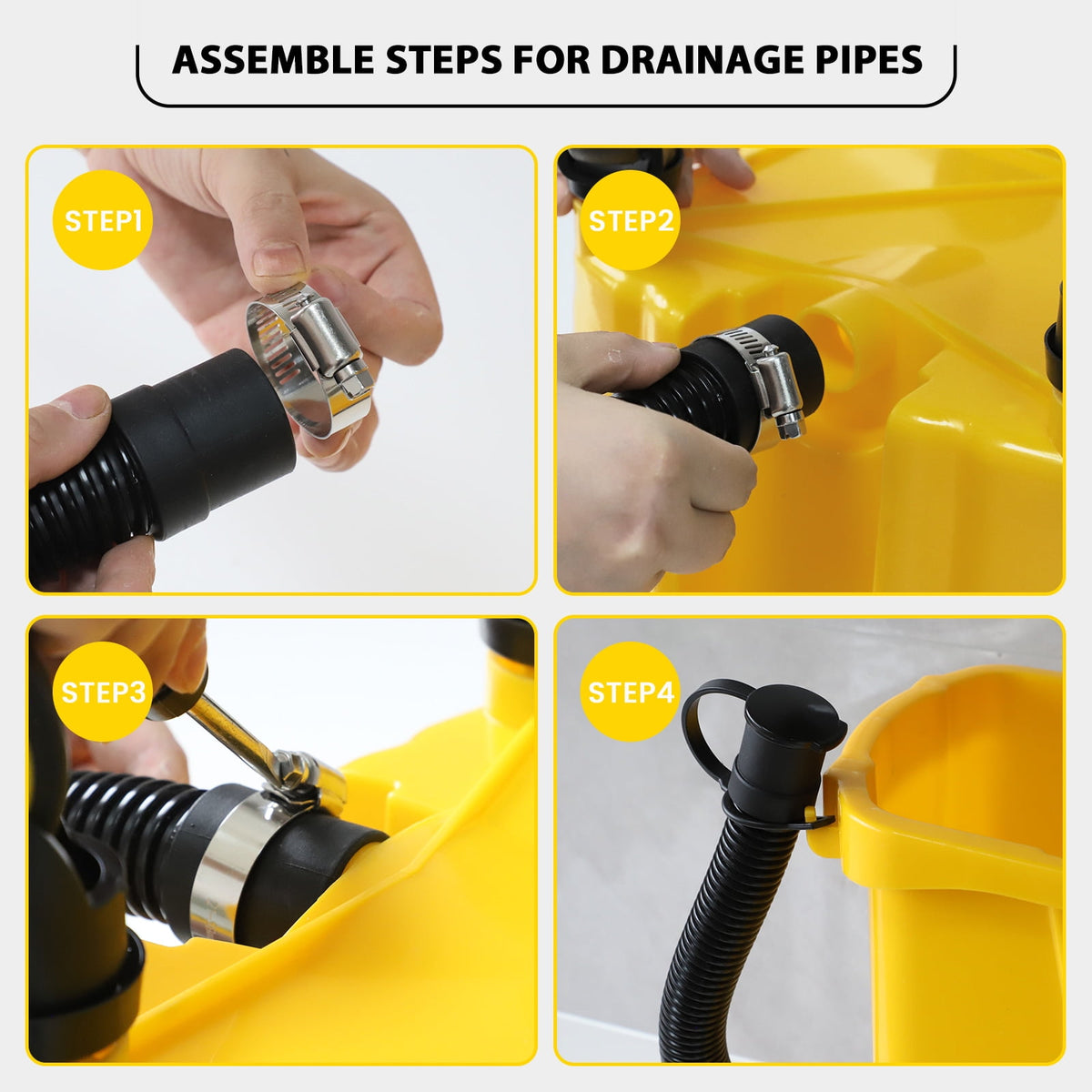 ASSEMBLE STEPS FOR DRAINAGE PIPES

STEP1

STEP2

STEP3

STEP4