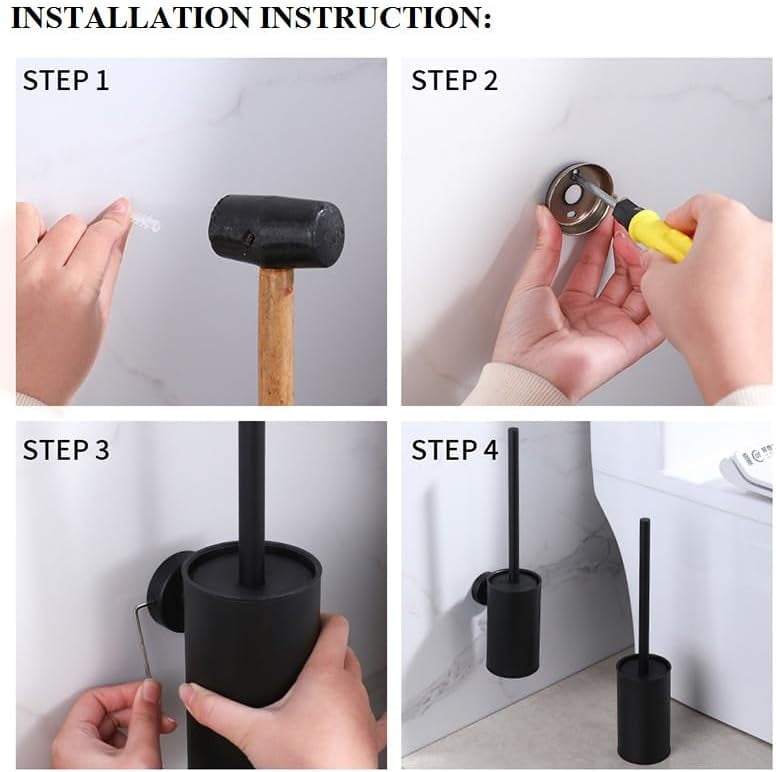 INSTALLATION INSTRUCTION:

STEP 1

STEP 2

STEP 3

STEP 4