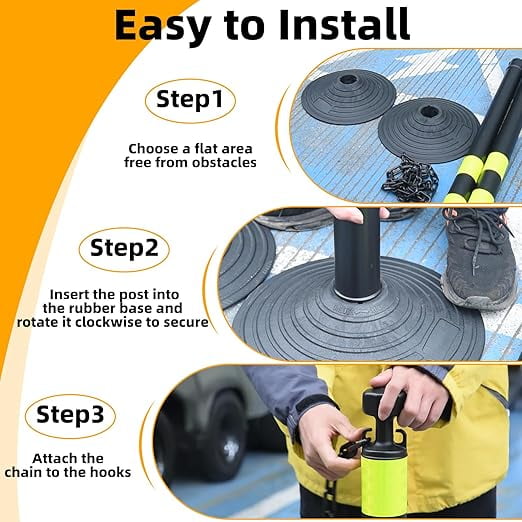 Easy to Install

Step1

Choose a flat area free from obstacles

Step2

Insert the post into the rubber base and rotate it clockwise to secure

Step3

Attach the chain to the hooks