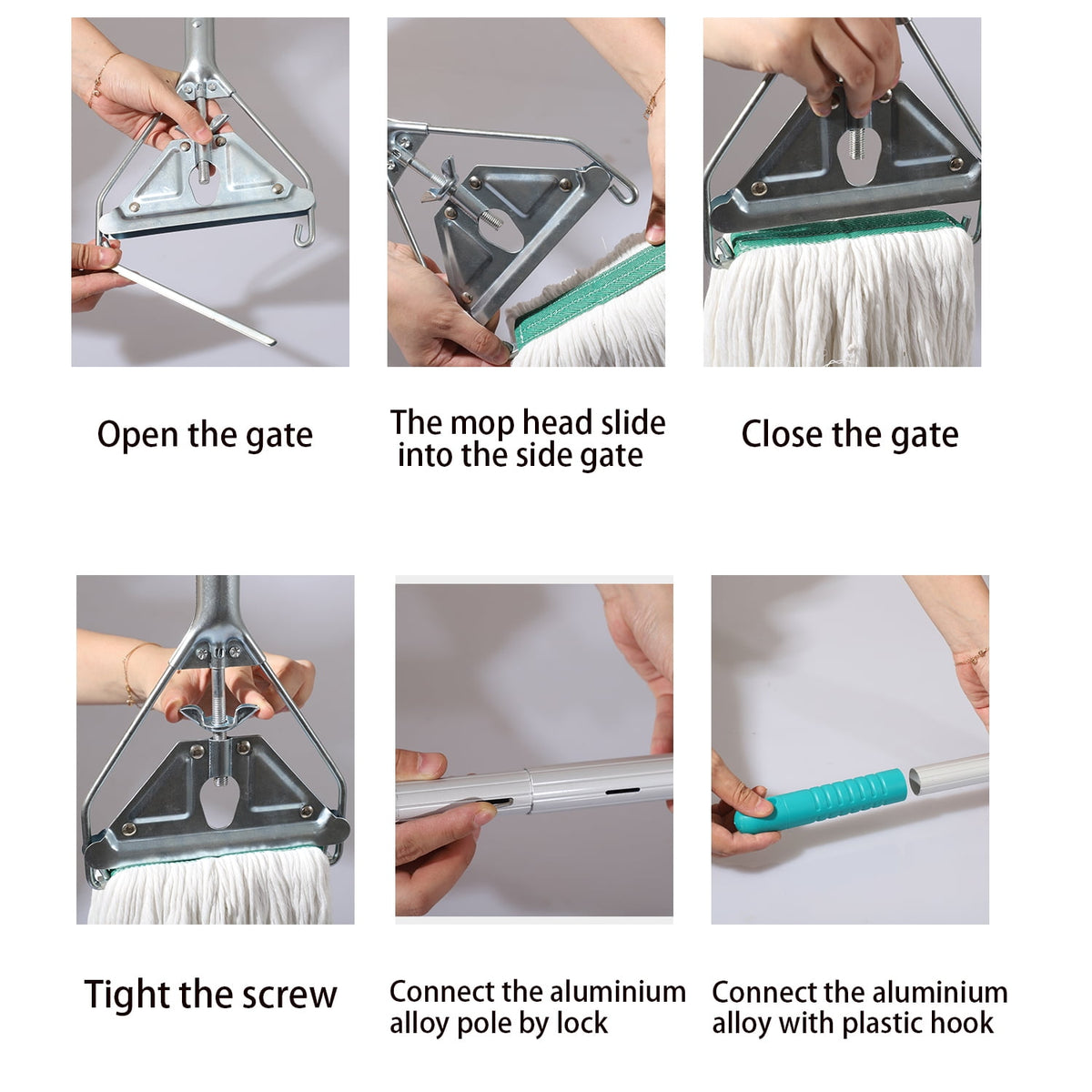 Open the gate

The mop head slide into the side gate

Close the gate

Tight the screw

Connect the aluminium alloy pole by lock

Connect the aluminium alloy with plastic hook