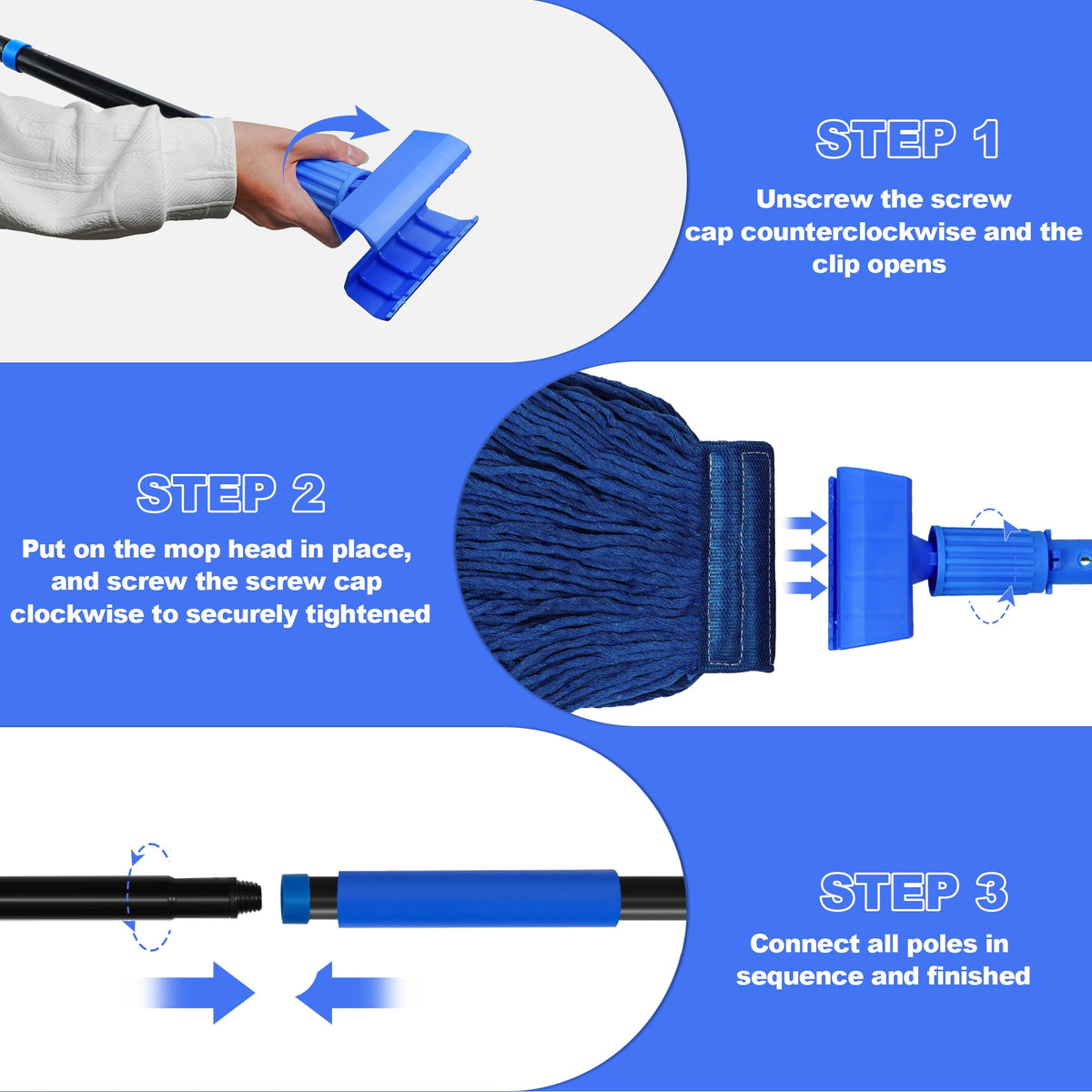 STEP 1

Unscrew the screw cap counterclockwise and the clip opens

STEP 2

Put on the mop head in place, and screw the screw cap clockwise to securely tightened

STEP 3

Connect all poles in sequence and finished