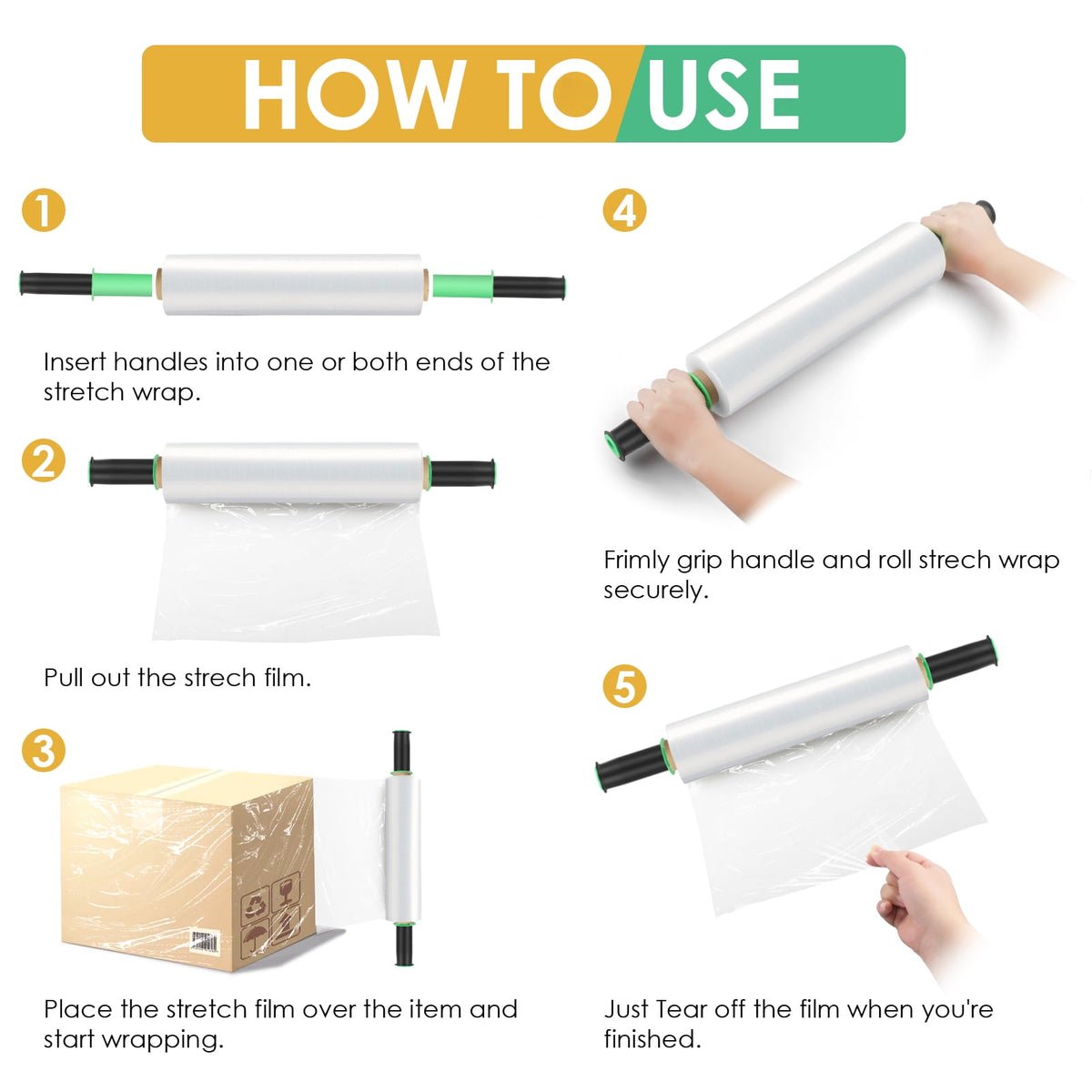 HOW TO USE

1

Insert handles into one or both ends of the stretch wrap.

2

Pull out the strech film.

3

Place the stretch film over the item and start wrapping.

4

Frimly grip handle and roll strech wrap securely.

5

Just Tear off the film when you're finished.